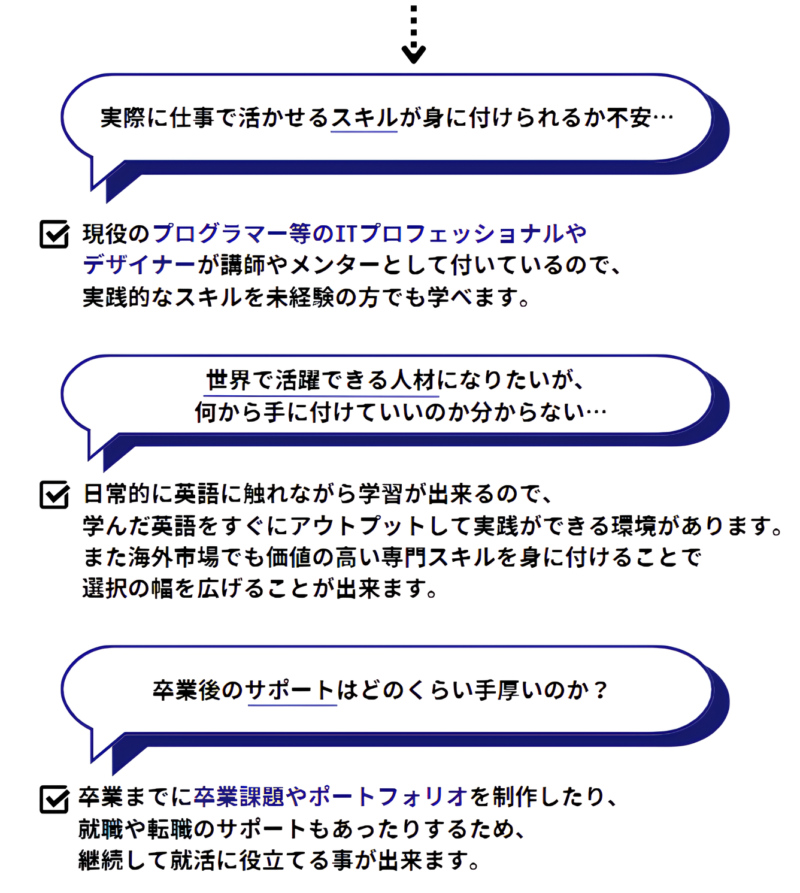 実際に仕事で活かせるスキルが身に付けられるか不安…

☑ 現役のプログラマー等のITプロフェッショナルやデザイナーが講師やメンターとして付いているので、実践的なスキルを未経験の方でも学べます。

世界で活躍できる人材になりたいが、
何から手に付けていいのか分からない…

☑ 日常的に英語に触れながら学習が出来るので、学んだ英語をすぐにアウトプットして実践ができる環境があります。また海外市場でも価値の高い専門スキルを身に付けることで選択の幅を広げることが出来ます。

卒業後のサポートはどのくらい手厚いのか？

☑ 卒業までに卒業課題やポートフォリオを制作したり、就職や転職のサポートもあったりするため、継続して就活に役立てる事が出来ます。